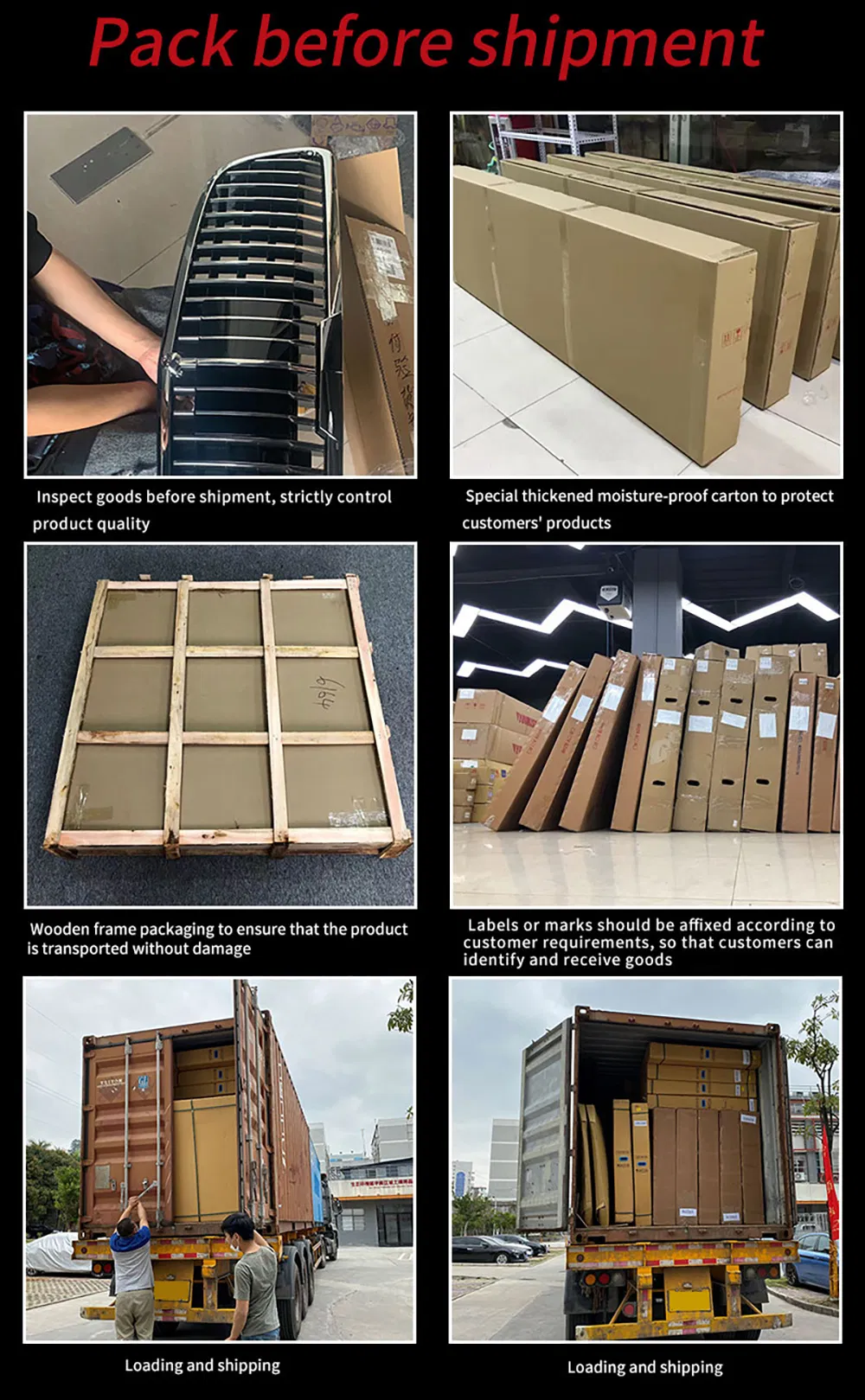 Pack before shipment

Inspect goods before shipment, strictly control product quality

Special thickened moisture-proof carton to protect customers' products

Wooden frame packaging to ensure that the product is transported without damage

Labels or marks should be affixed according to customer requirements, so that customers can identify and receive goods

Loading and shipping

Loading and shipping