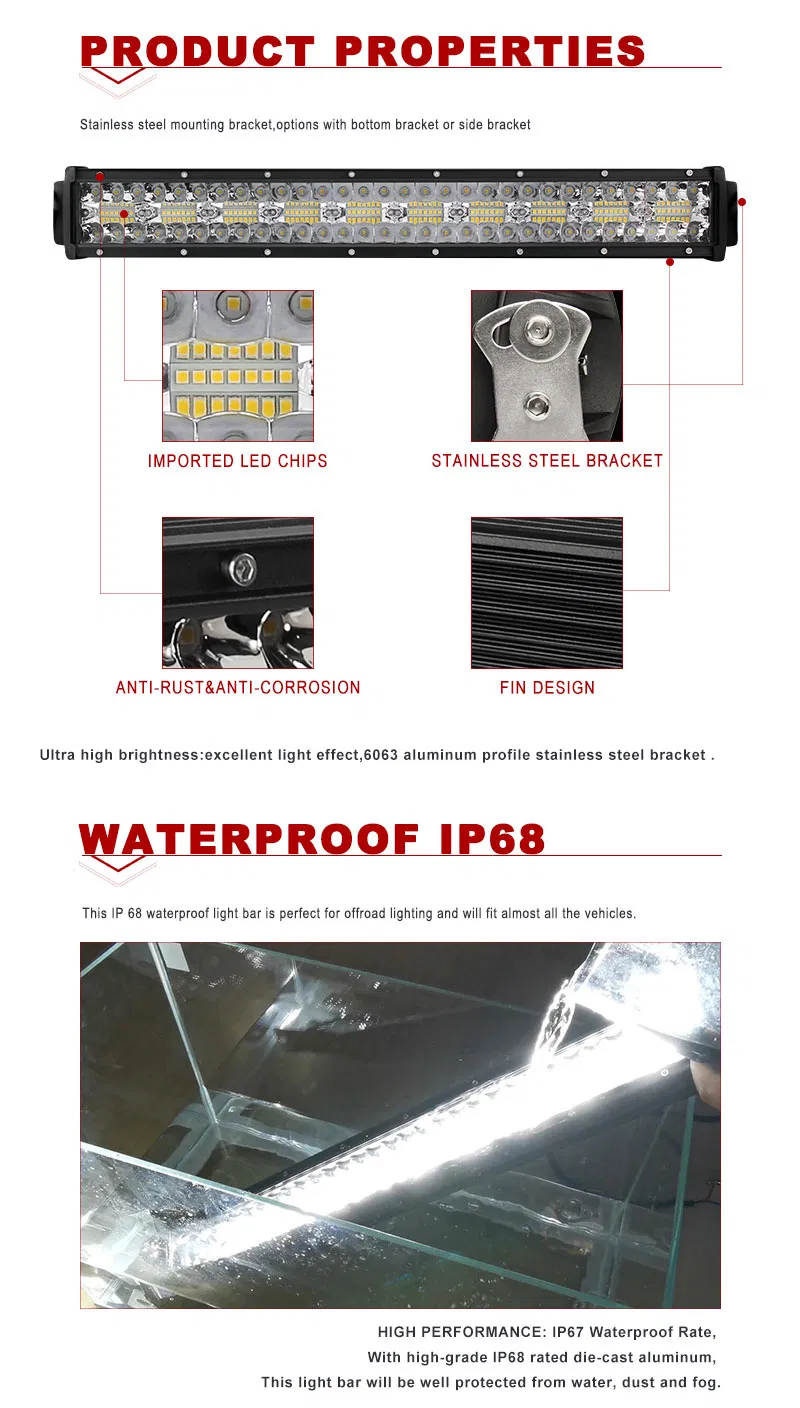 PRODUCT PROPERTIES

Stainless steel mounting bracket,options with bottom bracket or side bracket

IMPORTED LED CHIPS

STAINLESS STEEL BRACKET

ANTI-RUST&ANTI-CORROSION

FIN DESIGN

Ultra high brightness:excellent light effect,6063 aluminum profile stainless steel bracket .

WATERPROOF IP68

This IP 68 waterproof light bar is perfect for offroad lighting and will fit almost all the vehicles.

HIGH PERFORMANCE: IP67 Waterproof Rate,
With high-grade IP68 rated die-cast aluminum,
This light bar will be well protected from water, dust and fog.