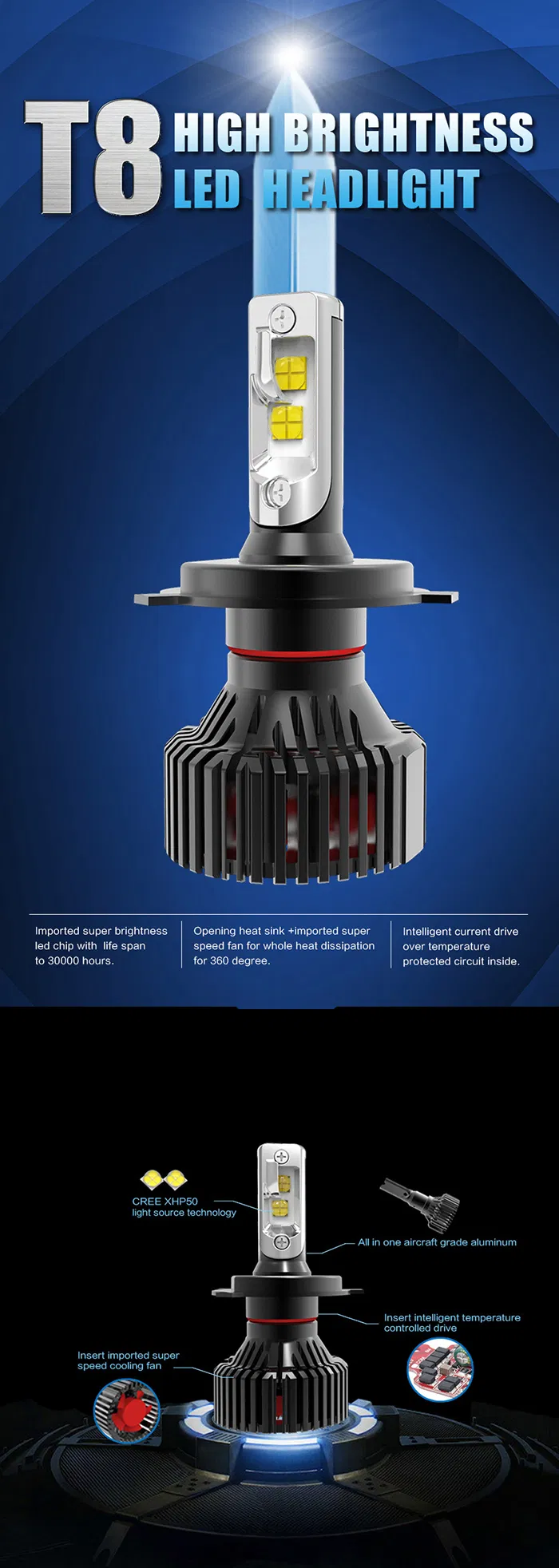 T8 HIGH BRIGHTNESS
LED HEADLIGHT

Imported super brightness led chip with life span to 30000 hours.

Opening heat sink +imported super speed fan for whole heat dissipation for 360 degree.

Intelligent current drive over temperature protected circuit inside.

CREE XHP50
light source technology

All in one aircraft grade aluminum

Insert intelligent temperature controlled drive

Insert imported super speed cooling fan