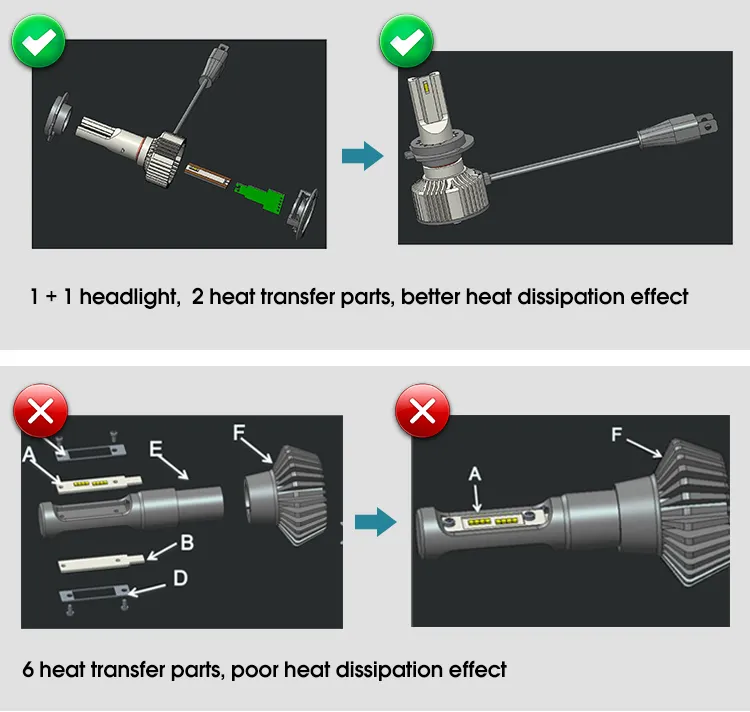 1 + 1 headlight, 2 heat transfer parts, better heat dissipation effect

A

E

F

B

D

A

F

6 heat transfer parts, poor heat dissipation effect