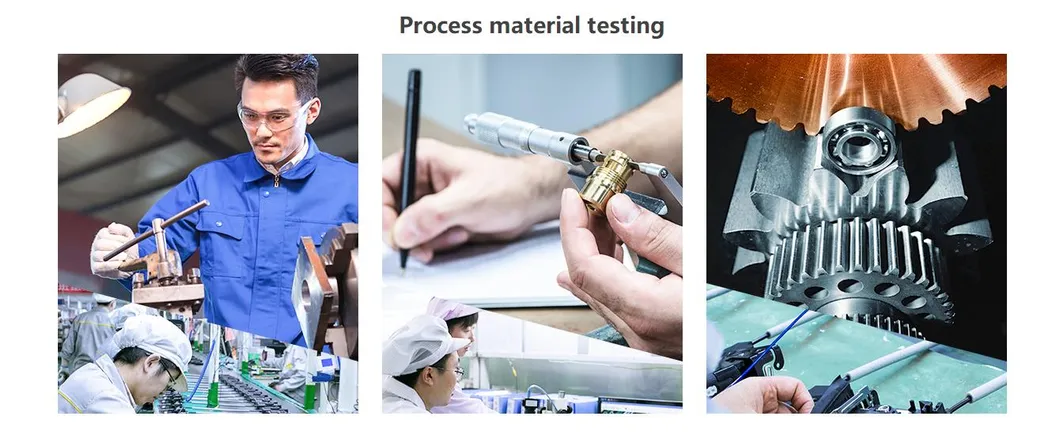 Process material testing