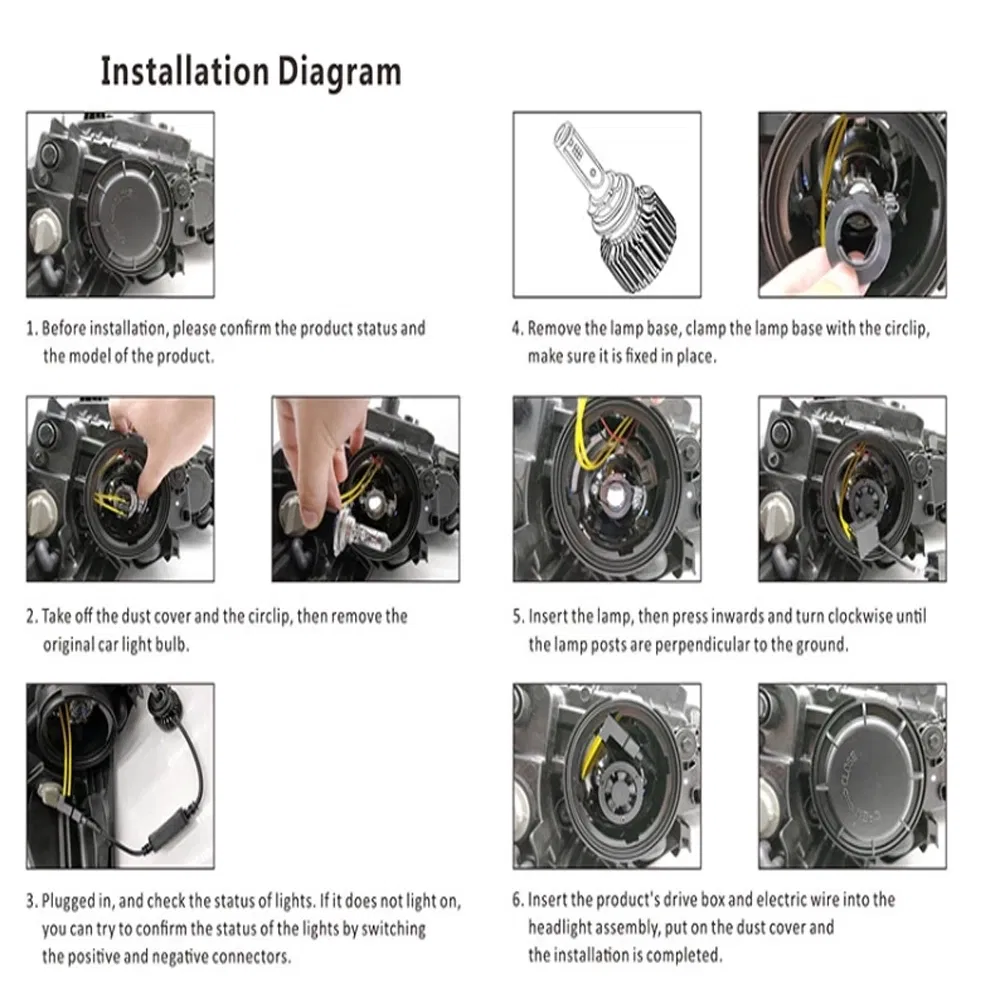 Installation Diagram

1. Before installation, please confirm the product status and the model of the product.

2. Take off the dust cover and the circlip, then remove the original car light bulb.

3. Plugged in, and check the status of lights. If it does not light on, you can try to confirm the status of the lights by switching the positive and negative connectors.

4. Remove the lamp base, clamp the lamp base with the circlip, make sure it is fixed in place.

5. Insert the lamp, then press inwards and turn clockwise until the lamp posts are perpendicular to the ground.

6. Insert the product's drive box and electric wire into the headlight assembly, put on the dust cover and the installation is completed.