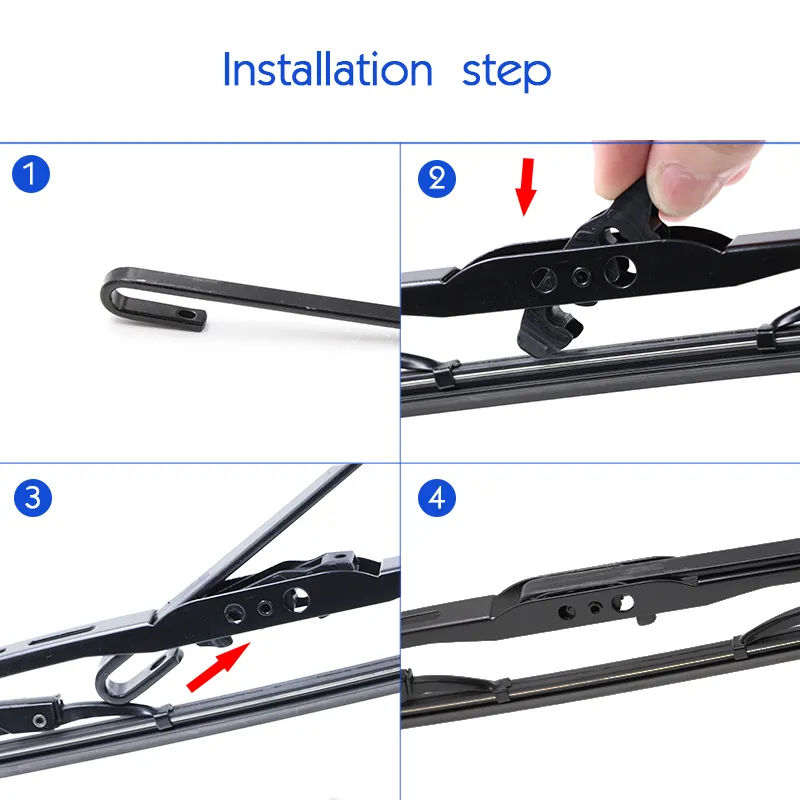 Installation step

1

2

3

4