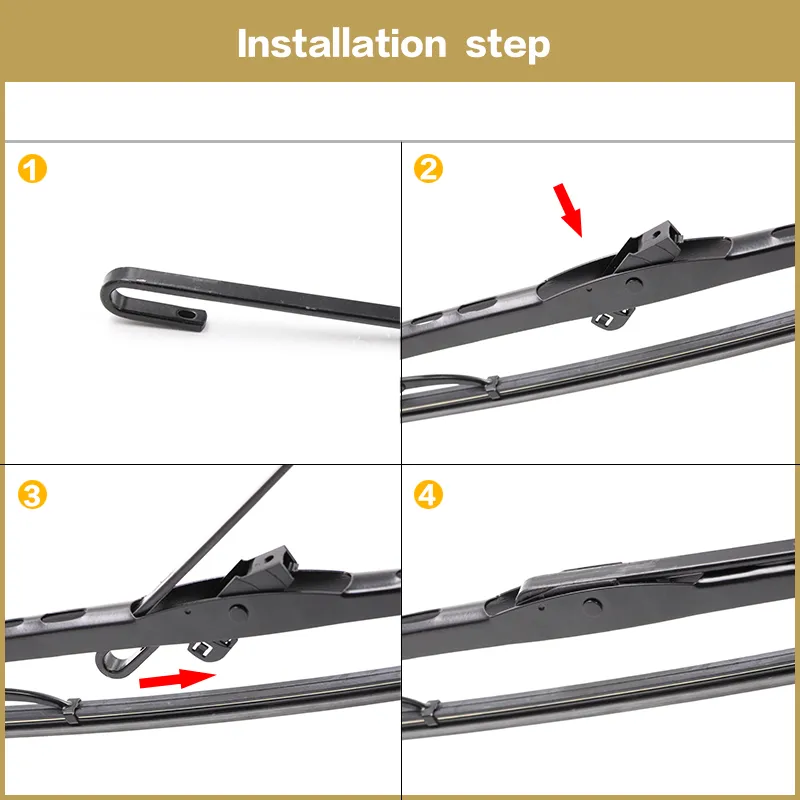 Installation step

1

2

3

4