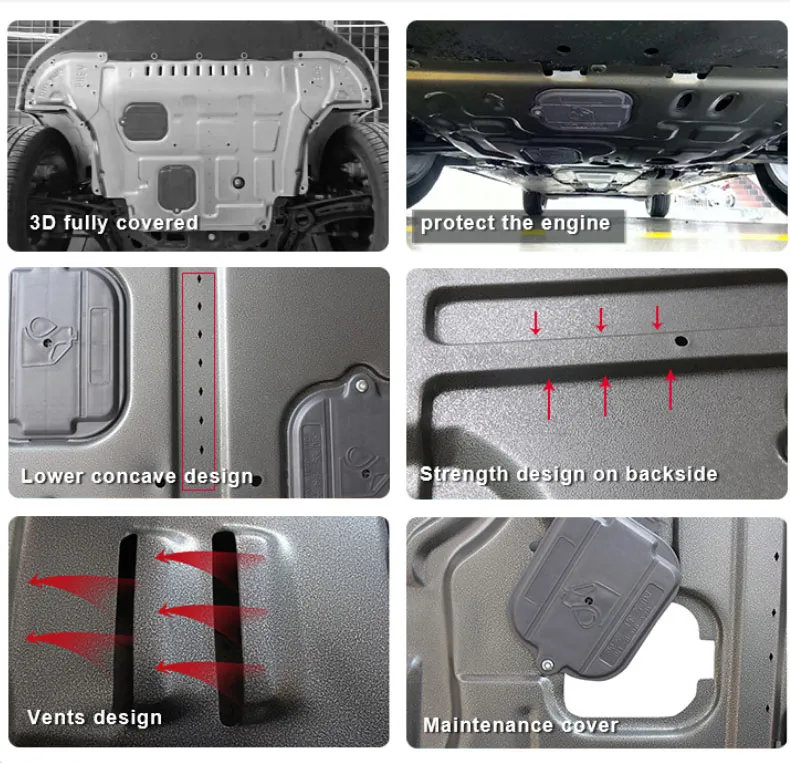 3D fully covered

protect the engine

Lower concave design

Strength design on backside

Vents design

Maintenance cover