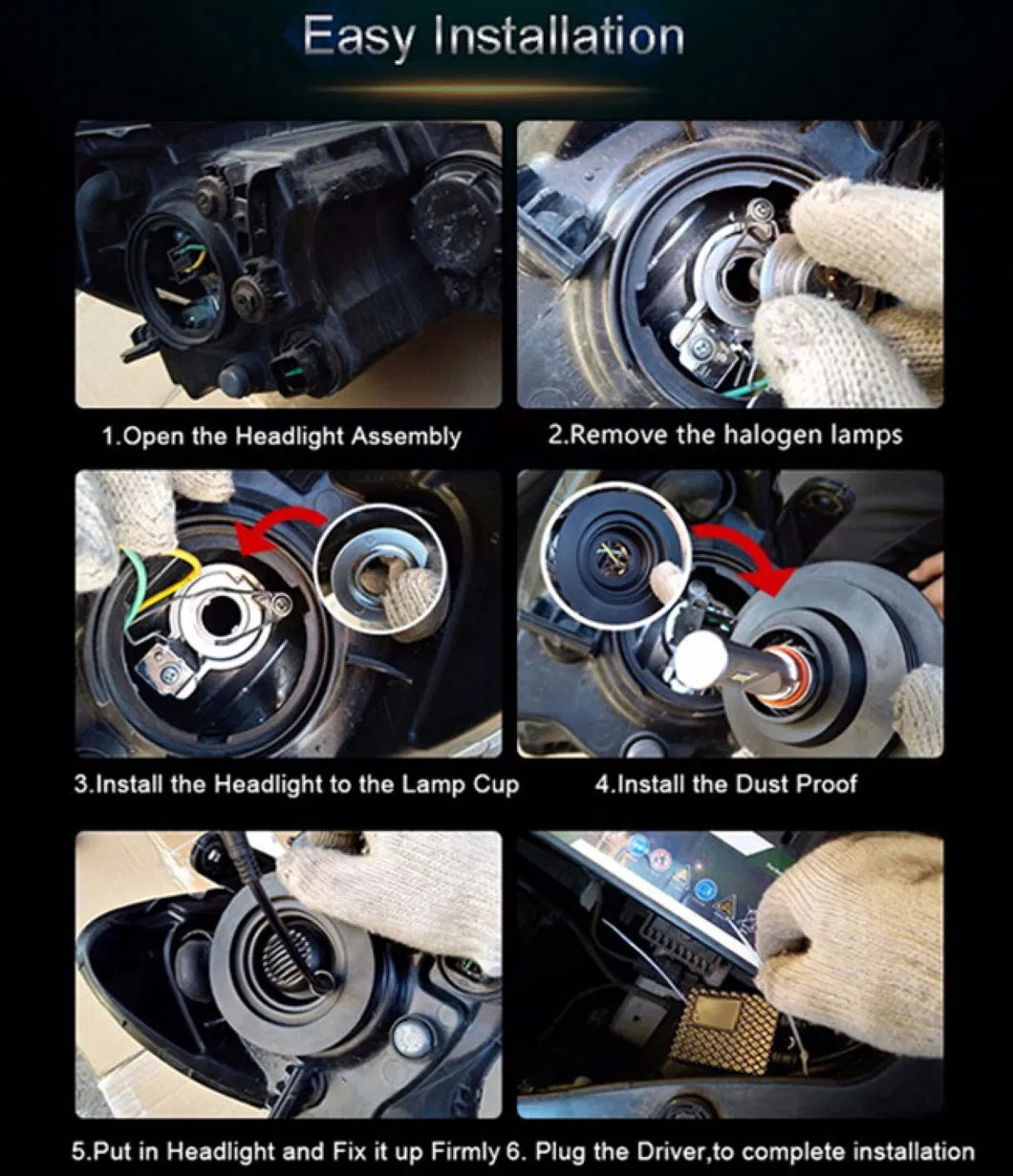 Easy Installation

1.Open the Headlight Assembly

2.Remove the halogen lamps

3.Install the Headlight to the Lamp Cup

4.Install the Dust Proof

5.Put in Headlight and Fix it up Firmly

6. Plug the Driver,to complete installation