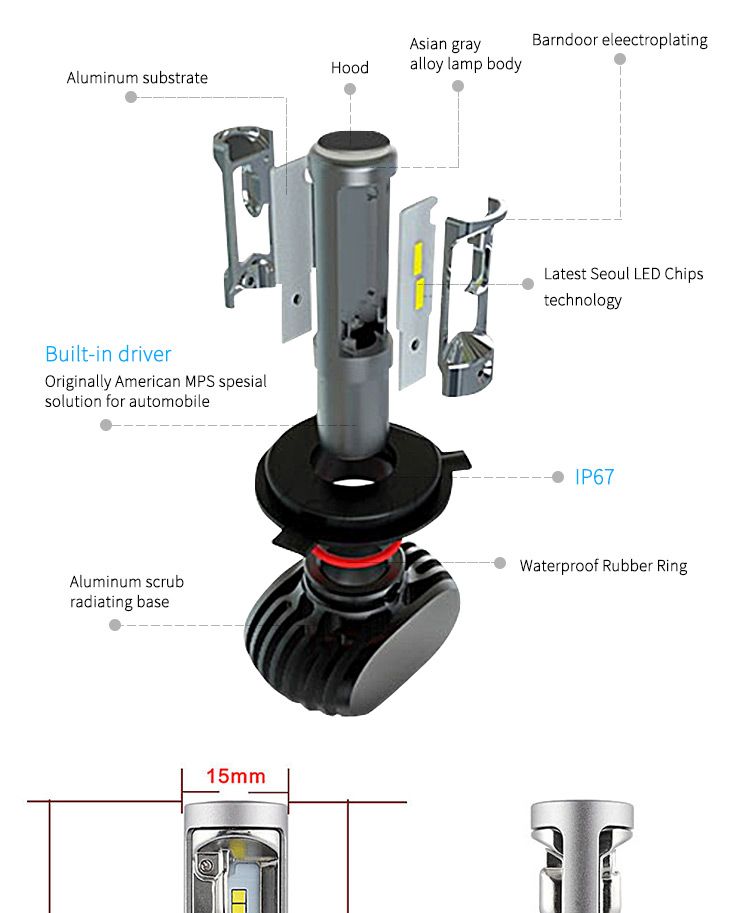 Aluminum substrate

Hood

Asian gray alloy lamp body

Barndoor eleectroplating

Latest Seoul LED Chips technology

Built-in driver

Originally American MPS spesial solution for automobile

IP67

Waterproof Rubber Ring

Aluminum scrub radiating base

15mm