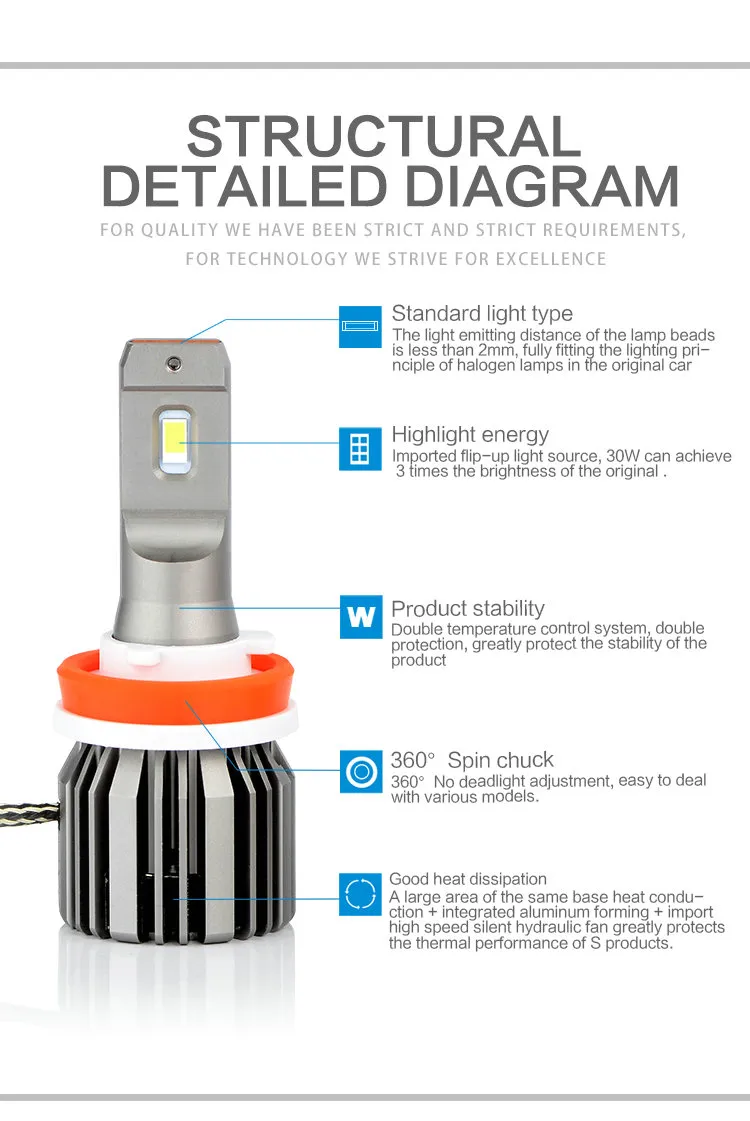 STRUCTURAL DETAILED DIAGRAM

FOR QUALITY WE HAVE BEEN STRICT AND STRICT REQUIREMENTS, FOR TECHNOLOGY WE STRIVE FOR EXCELLENCE

Standard light type
The light emitting distance of the lamp beads is less than 2mm, fully fitting the lighting principle of halogen lamps in the original car

Highlight energy
Imported flip-up light source, 30W can achieve 3 times the brightness of the original .

W

Product stability
Double temperature control system, double protection, greatly protect the stability of the product

360° Spin chuck
360° No deadlight adjustment, easy to deal with various models.

Good heat dissipation
A large area of the same base heat conduction + integrated aluminum forming + import high speed silent hydraulic fan greatly protects the thermal performance of S products.